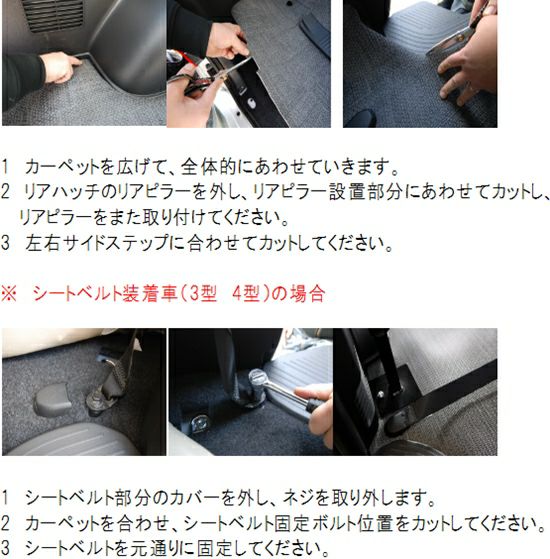 1　カーペットを広げて、全体的にあわせていきます。
2　リアハッチのリアピラーを外し、リアピラー設置部分にあわせてカットし、リアピラーをまた取り付けてください。
3　左右サイドステップに合わせてカットしてください。

※　シートベルト装着車（3型　4型）の場合

1　シートベルト部分のカバーを外し、ネジを取り外します。
2　カーペットを合わせ、シートベルト固定ボルト位置をカットしてください。
3　シートベルトを元通りに固定してください。