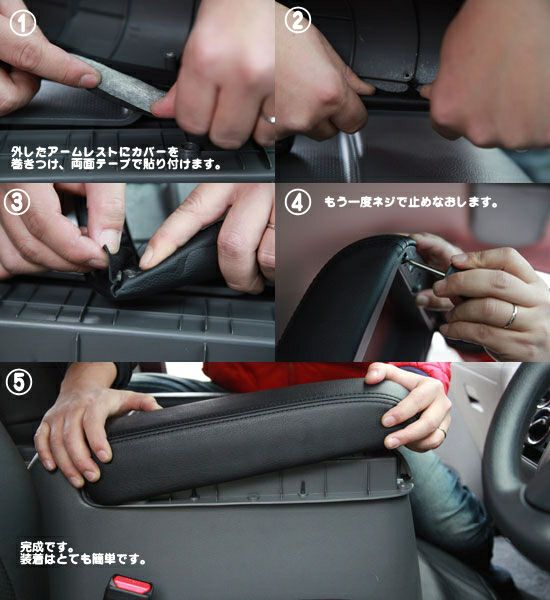 ①

外したアームレストにカバーを巻きつけ、両面テープで貼り付けます。

②

③

④ もう一度ネジで止めなおします。

⑤

完成です。
装着はとても簡単です。