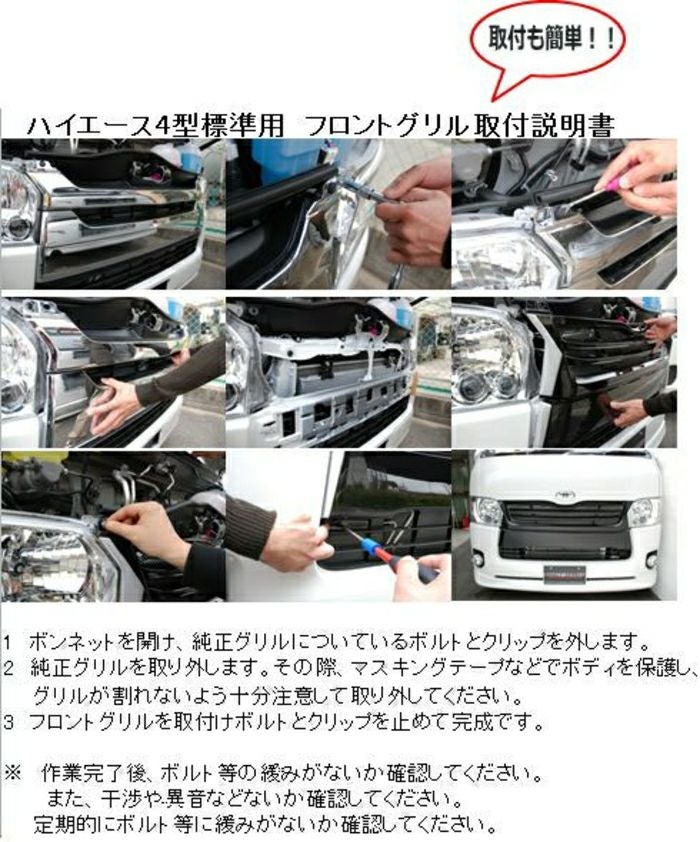 取付も簡単！！

ハイエース4型標準用　フロントグリル取付説明書

1　ボンネットを開け、純正グリルについているボルトとクリップを外します。
2　純正グリルを取り外します。その際、マスキングテープなどでボディを保護し、グリルが割れないよう十分注意して取り外してください。
3　フロントグリルを取付けボルトとクリップを止めて完成です。

※　作業完了後、ボルト等の緩みがないか確認してください。
また、干渉や異音などないか確認してください。
定期的にボルト等に緩みがないか確認してください。