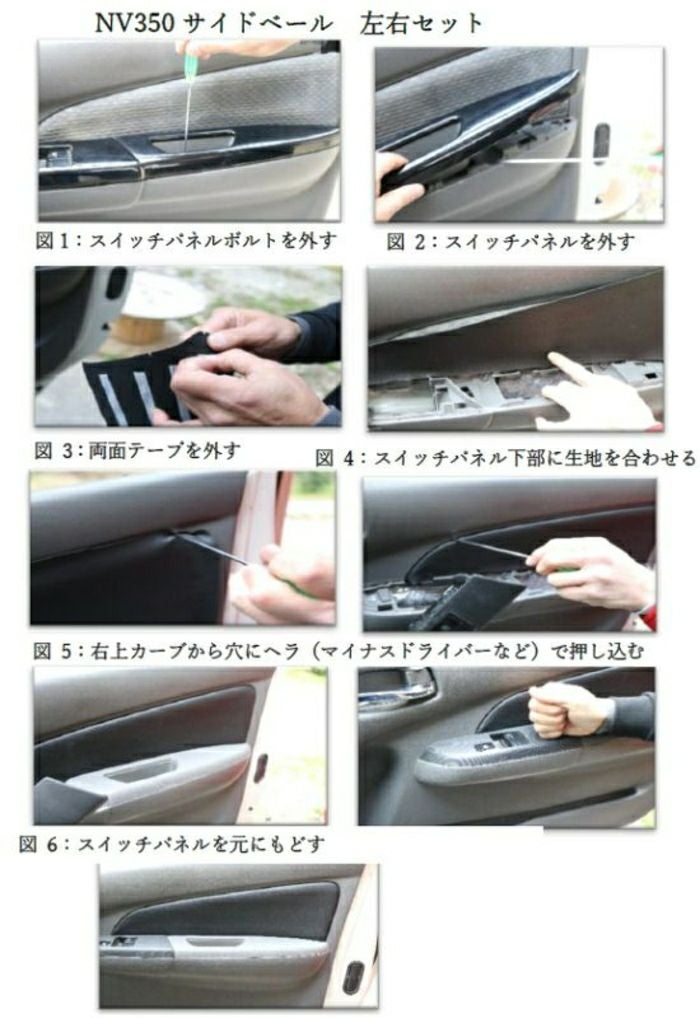 NV350 サイドベール　左右セット

図 1：スイッチパネルボルトを外す

図 2：スイッチパネルを外す

図 3：両面テープを外す

図 4：スイッチパネル下部に生地を合わせる

図 5：右上カーブから穴にヘラ（マイナスドライバーなど）で押し込む

図 6：スイッチパネルを元にもどす