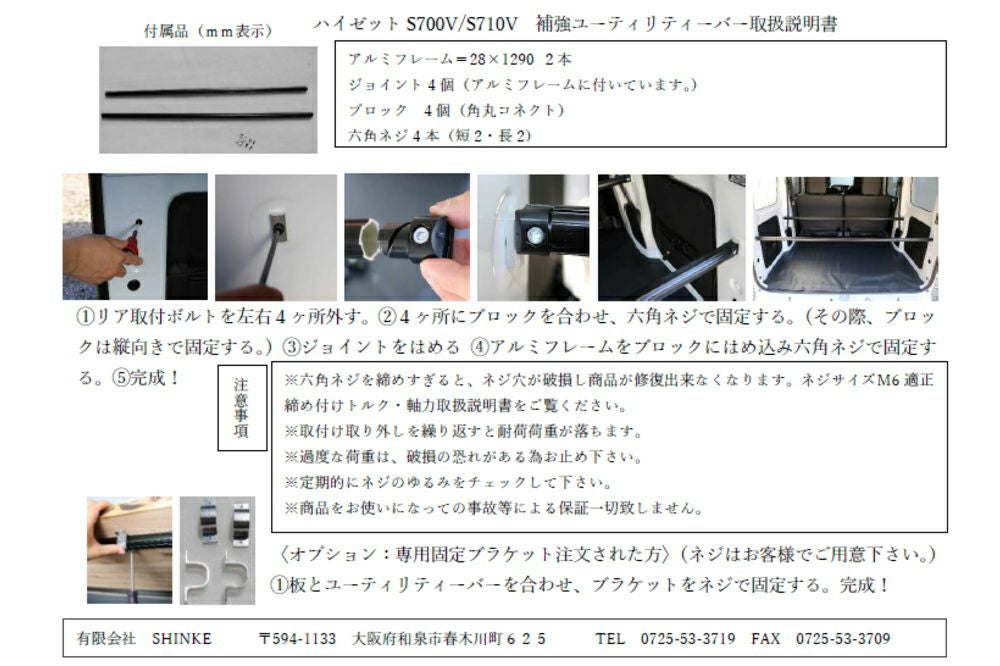 付属品（ｍｍ表示）

ハイゼット S700V/S710V　補強ユーティリティーバー取扱説明書

アルミフレーム＝28×1290　2本
ジョイント４個（アルミフレームに付いています。）
ブロック　４個（角丸コネクト）
六角ネジ４本（短２・長２）

①リア取付ボルトを左右４ヶ所外す。②４ヶ所にブロックを合わせ、六角ネジで固定する。（その際、ブロックは縦向きで固定する。）③ジョイントをはめる ④アルミフレームをブロックにはめ込み六角ネジで固定する。⑤完成！

注意事項

※六角ネジを締めすぎると、ネジ穴が破損し商品が修復出来なくなります。ネジサイズM6 適正締め付けトルク・軸力取扱説明書をご覧ください。
※取付け取り外しを繰り返すと耐荷荷重が落ちます。
※過度な荷重は、破損の恐れがある為お止め下さい。
※定期的にネジのゆるみをチェックして下さい。
※商品をお使いになっての事故等による保証一切致しません。

〈オプション：専用固定ブラケット注文された方〉（ネジはお客様でご用意下さい。）
①板とユーティリティーバーを合わせ、ブラケットをネジで固定する。完成！

有限会社　SHINKE　　〒594-1133　大阪府和泉市春木川町６２５　　TEL　0725-53-3719　FAX　0725-53-3709