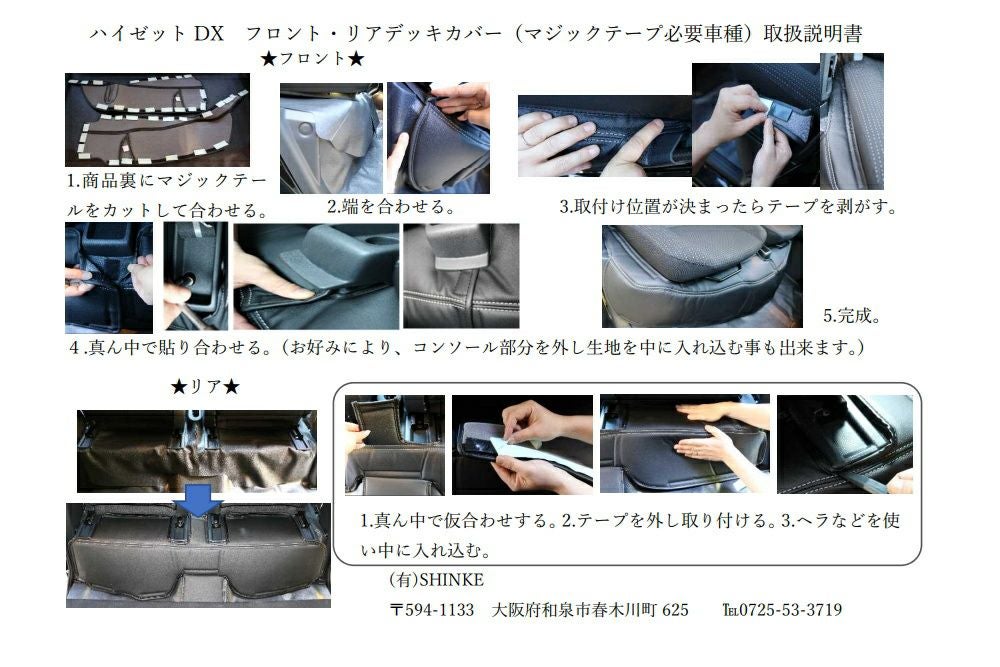 ハイゼット DX　フロント・リアデッキカバー（マジックテープ必要車種）取扱説明書

★フロント★

1.商品裏にマジックテールをカットして合わせる。

2.端を合わせる。

3.取付け位置が決まったらテープを剥がす。

5.完成。

4 .真ん中で貼り合わせる。（お好みにより、コンソール部分を外し生地を中に入れ込む事も出来ます。）

★リア★

1.真ん中で仮合わせする。2.テープを外し取り付ける。3.ヘラなどを使い中に入れ込む。

(有)SHINKE

〒594-1133　大阪府和泉市春木川町 625　　℡0725-53-3719