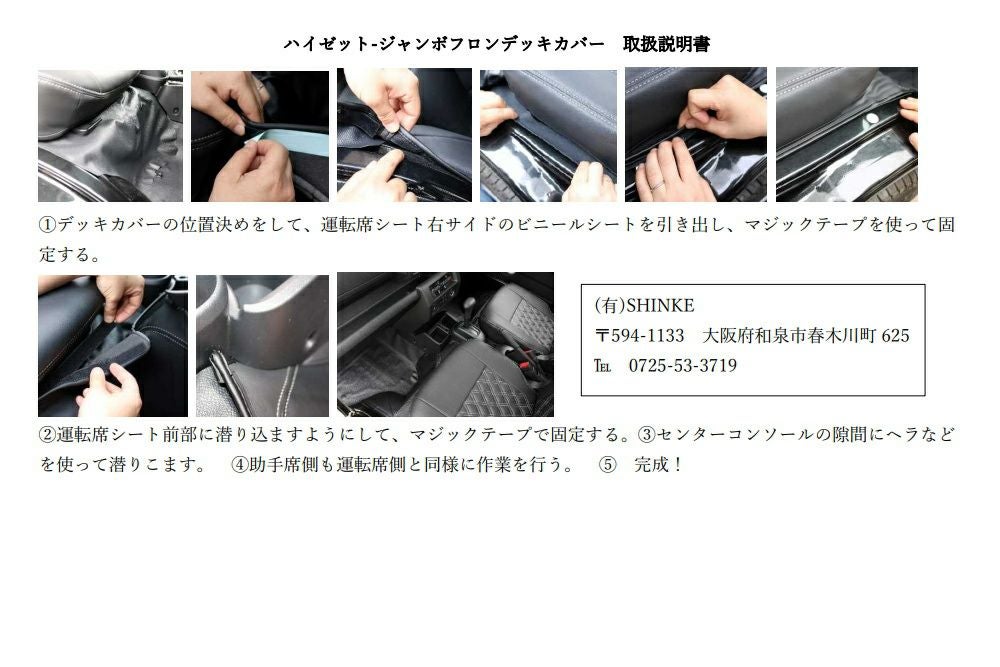 ハイゼット-ジャンボフロンデッキカバー　取扱説明書

①デッキカバーの位置決めをして、運転席シート右サイドのビニールシートを引き出し、マジックテープを使って固定する。

(有)SHINKE
〒594-1133　大阪府和泉市春木川町 625
TEL　0725-53-3719

②運転席シート前部に潜り込ますようにして、マジックテープで固定する。③センターコンソールの隙間にヘラなどを使って潜りこます。　④助手席側も運転席側と同様に作業を行う。　⑤　完成！