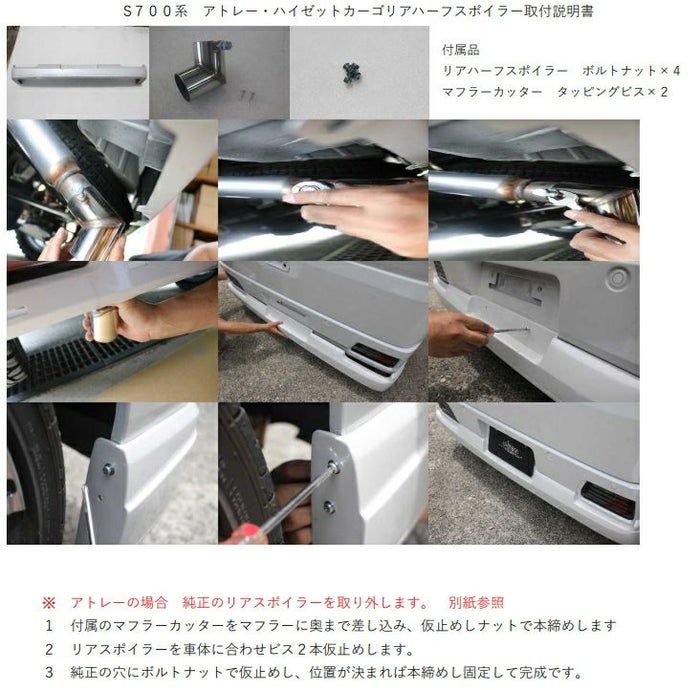 S７００系　アトレー・ハイゼットカーゴリアハーフスポイラー取付説明書

付属品
リアハーフスポイラー　ボルトナット×４
マフラーカッター　タッピングビス×２

※　アトレーの場合　純正のリアスポイラーを取り外します。　別紙参照
１　付属のマフラーカッターをマフラーに奥まで差し込み、仮止めしナットで本締めします
２　リアスポイラーを車体に合わせビス２本仮止めします。
３　純正の穴にボルトナットで仮止めし、位置が決まれば本締めし固定して完成です。