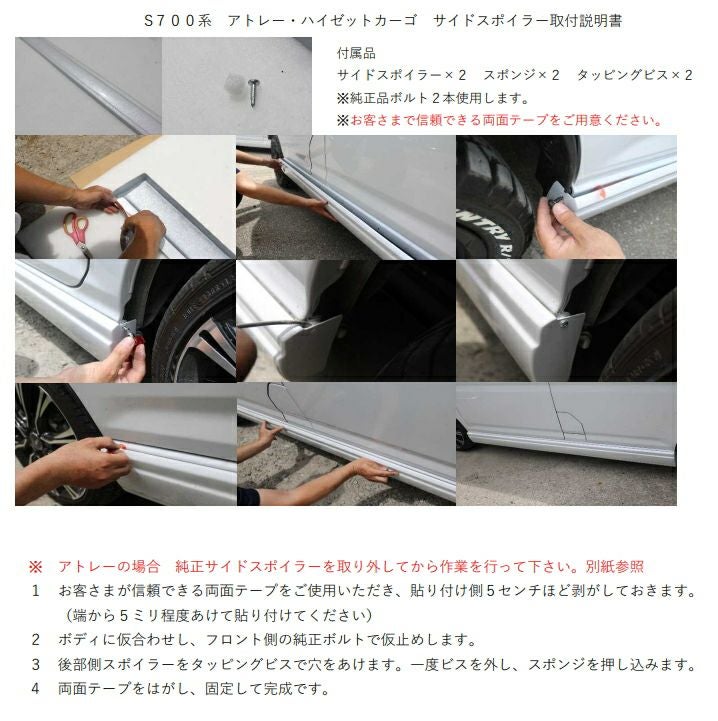 S７００系　アトレー・ハイゼットカーゴ　サイドスポイラー取付説明書

付属品
サイドスポイラー×２　スポンジ×２　タッピングビス×２
※純正品ボルト２本使用します。
※お客さまで信頼できる両面テープをご用意ください。

NTRY R

※　アトレーの場合　純正サイドスポイラーを取り外してから作業を行って下さい。別紙参照
１　お客さまが信頼できる両面テープをご使用いただき、貼り付け側５センチほど剥がしておきます。
（端から５ミリ程度あけて貼り付けてください）
２　ボディに仮合わせし、フロント側の純正ボルトで仮止めします。
３　後部側スポイラーをタッピングビスで穴をあけます。一度ビスを外し、スポンジを押し込みます。
４　両面テープをはがし、固定して完成です。