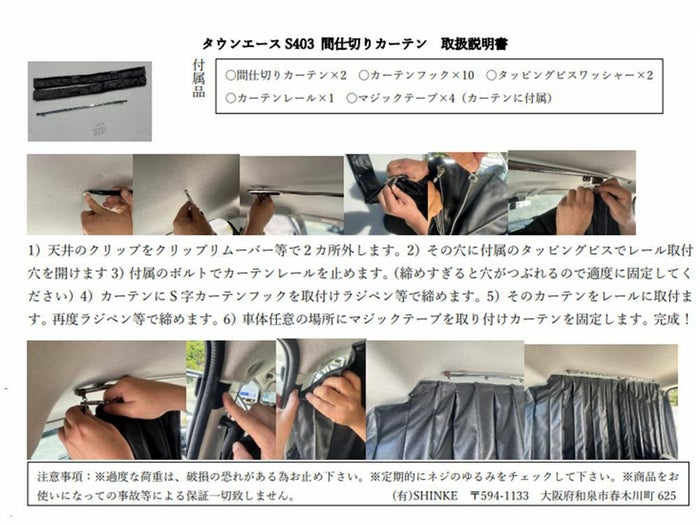 タウンエース S403 間仕切りカーテン　取扱説明書

付属品

〇間仕切りカーテン×2　〇カーテンフック×10　〇タッピングビスワッシャー×2
〇カーテンレール×1　〇マジックテープ×4（カーテンに付属）

1）天井のクリップをクリップリムーバー等で２カ所外します。2）その穴に付属のタッピングビスでレール取付穴を開けます 3）付属のボルトでカーテンレールを止めます。(締めすぎると穴がつぶれるので適度に固定してください）4）カーテンにＳ字カーテンフックを取付けラジペン等で締めます。5）そのカーテンをレールに取付ます。再度ラジペン等で締めます。6）車体任意の場所にマジックテープを取り付けカーテンを固定します。完成！

注意事項：※過度な荷重は、破損の恐れがある為お止め下さい。※定期的にネジのゆるみをチェックして下さい。※商品をお使いになっての事故等による保証一切致しません。　(有)SHINKE　〒594-1133　大阪府和泉市春木川町 625